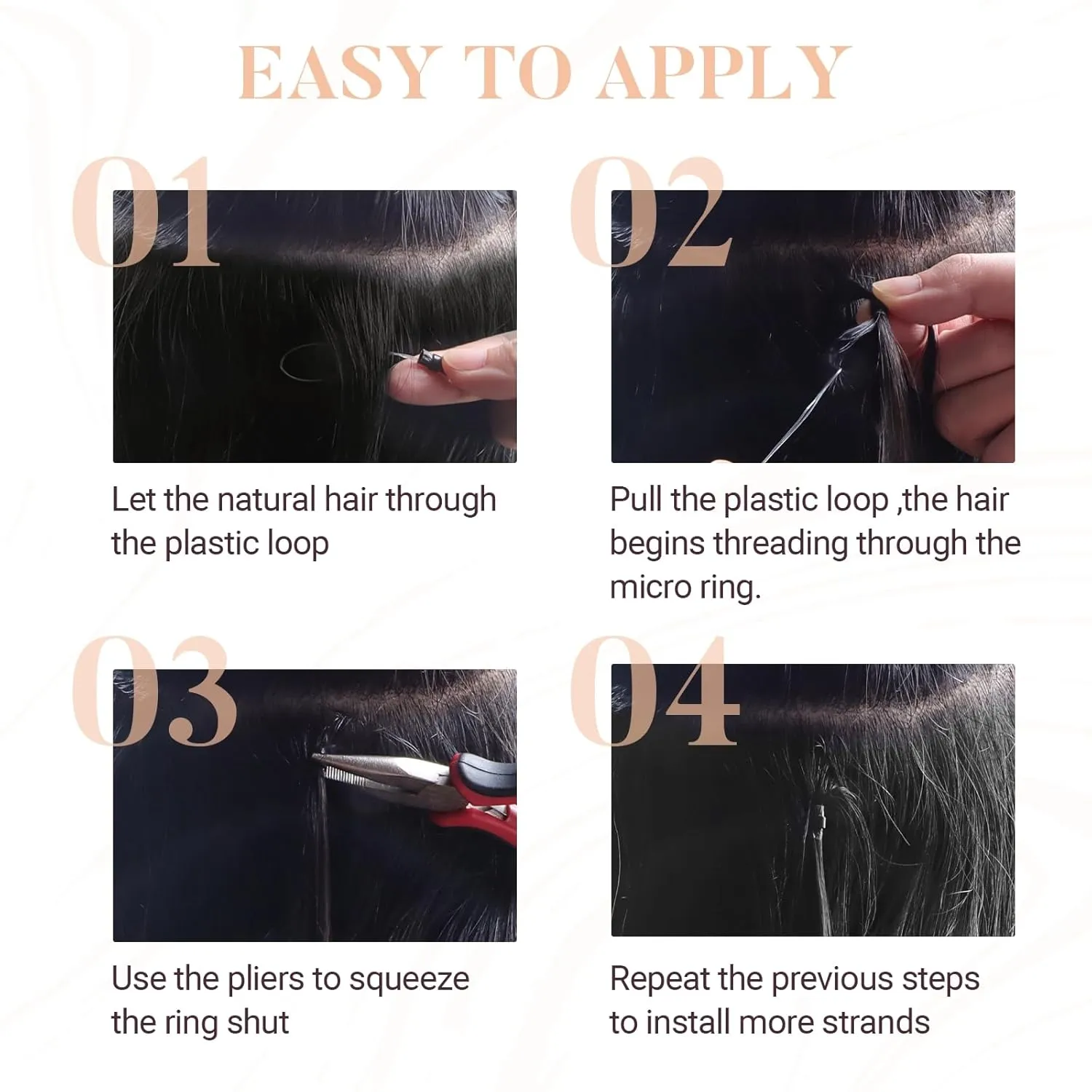 EASY TO APPLY

01

Let the natural hair through the plastic loop

02

Pull the plastic loop ,the hair begins threading through the micro ring.

03

Use the pliers to squeeze the ring shut

04

Repeat the previous steps to install more strands