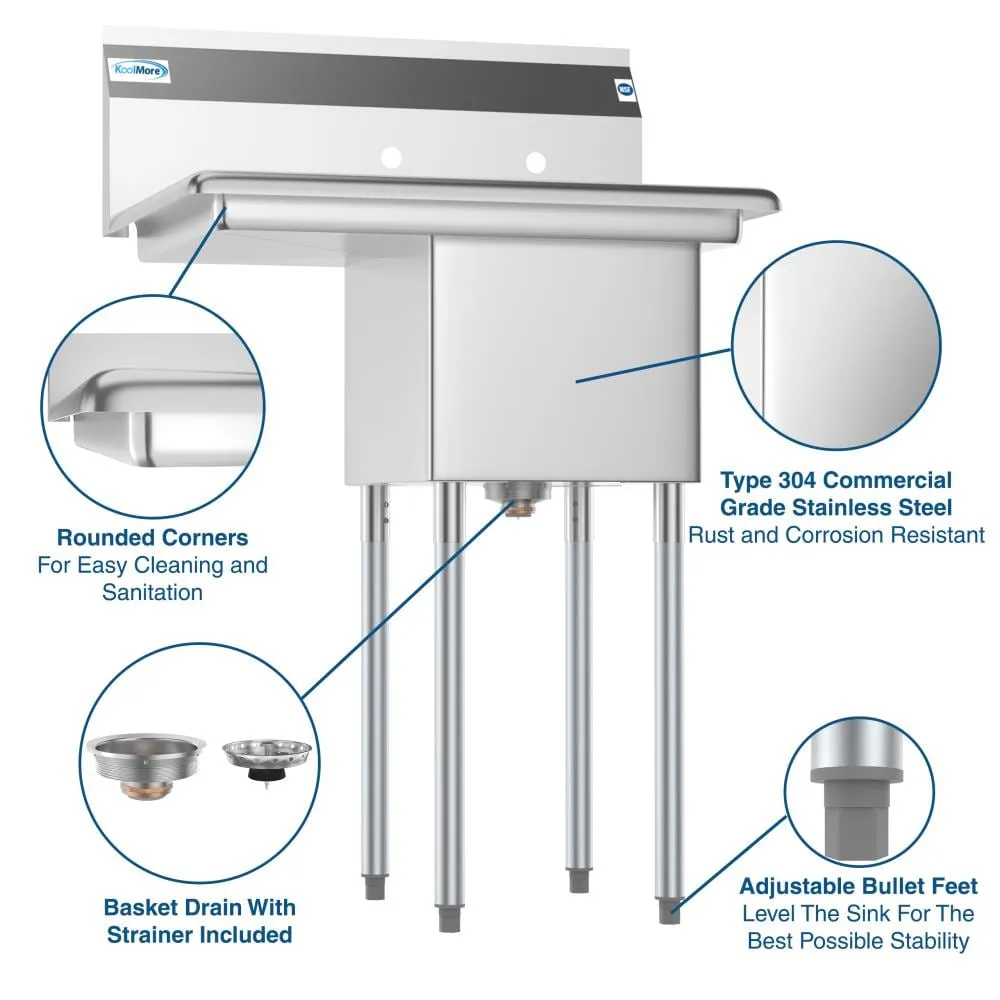 KoolMore

NSF

Rounded Corners
For Easy Cleaning and Sanitation

Type 304 Commercial Grade Stainless Steel
Rust and Corrosion Resistant

Basket Drain With Strainer Included

Adjustable Bullet Feet
Level The Sink For The Best Possible Stability