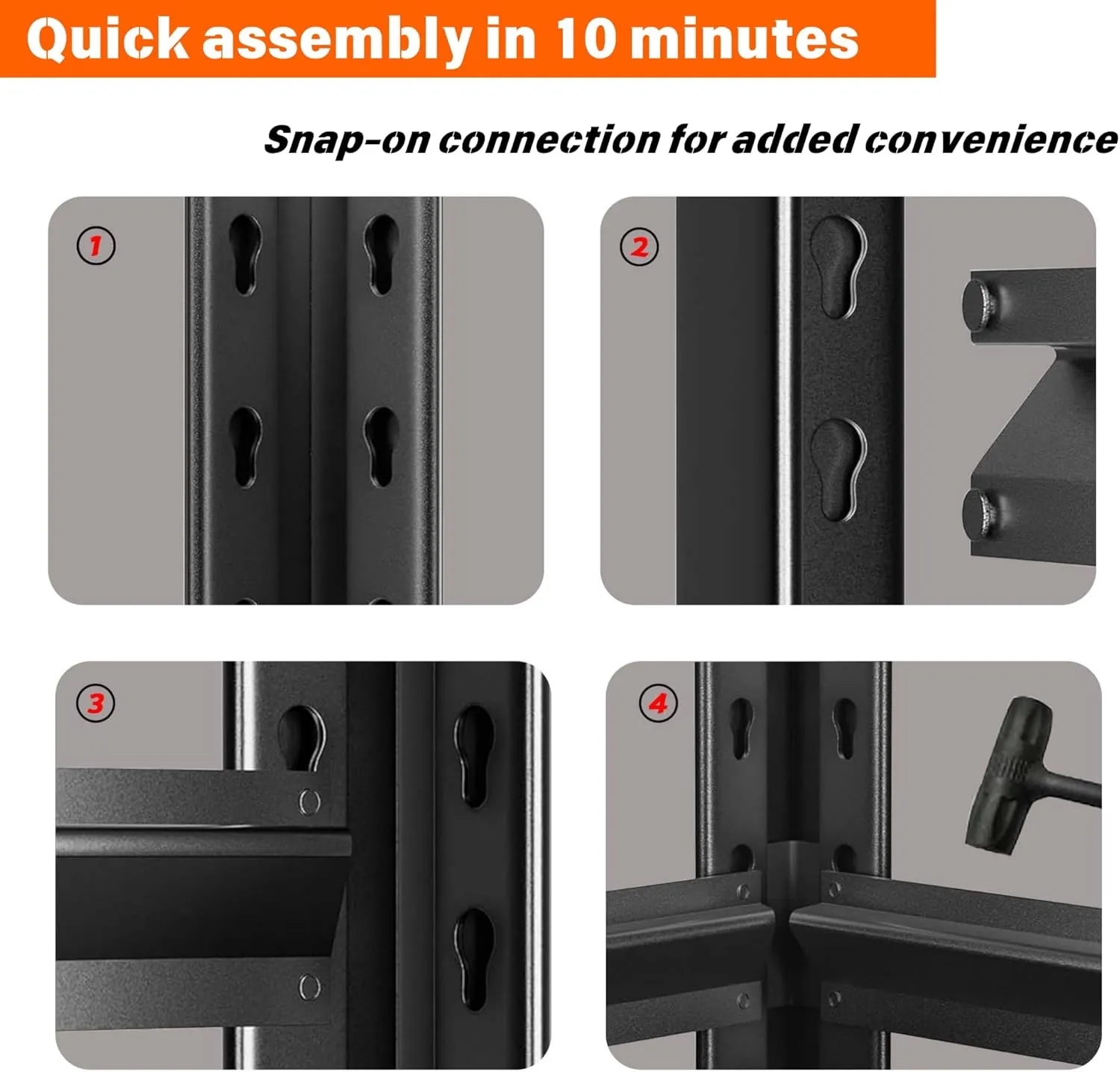 Quick assembly in 10 minutes

Snap-on connection for added convenience

1

2

3

4