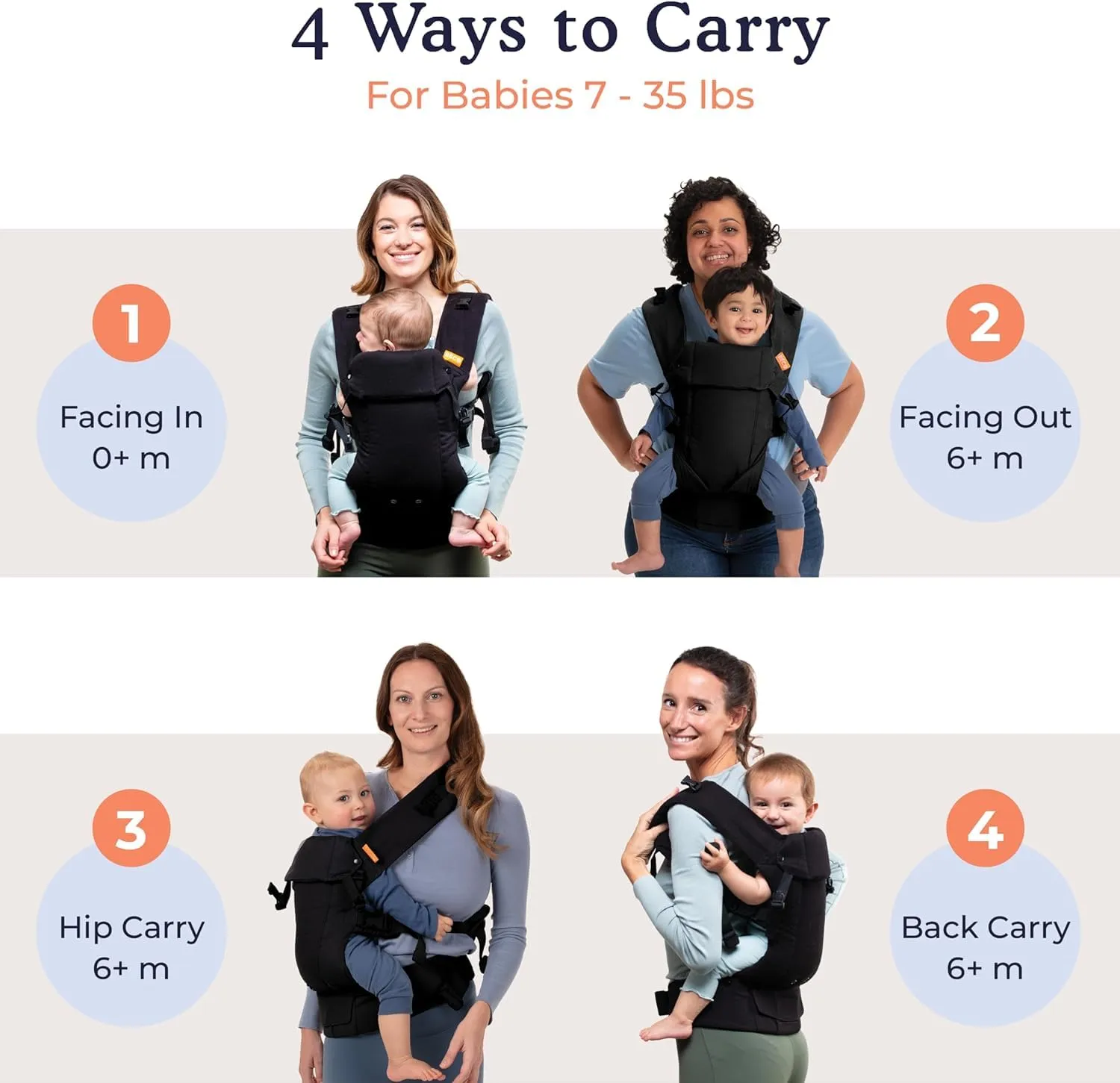 4 Ways to Carry

For Babies 7 - 35 lbs

1

Facing In
0+ m

2

Facing Out
6+ m

3

Hip Carry
6+ m

4

Back Carry
6+ m